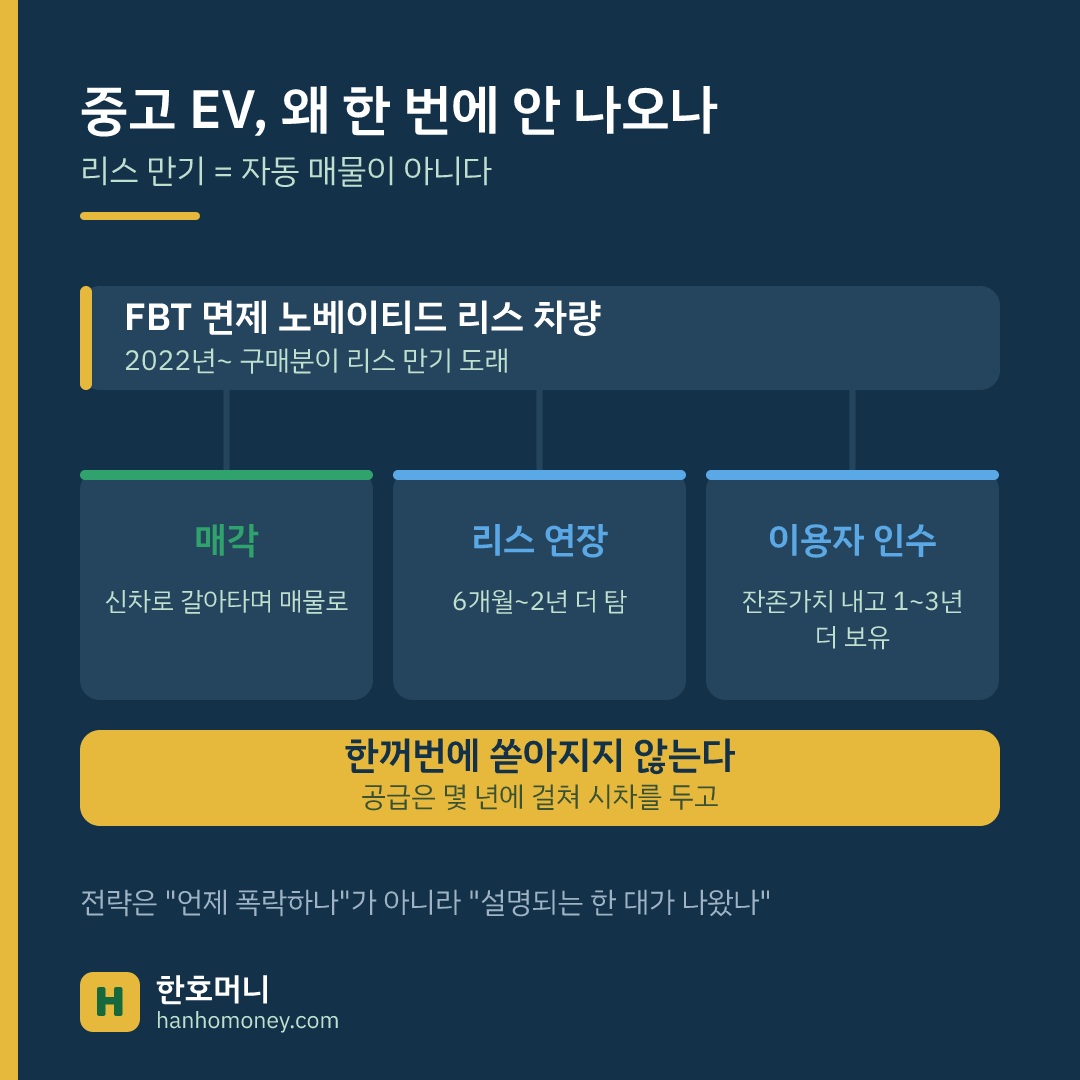 중고 EV, 왜 한 번에 안 나오나

리스 만기 = 자동 매물이 아니다

FBT 면제 노베이티드 리스 차량

2022년~ 구매분이 리스 만기 도래

매각

신차로 갈아타며 매물로

리스 연장

6개월~2년 더 탐

이용자 인수

잔존가치 내고 1~3년 더 보유

한꺼번에 쏟아지지 않는다

공급은 몇 년에 걸쳐 시차를 두고

전략은 "언제 폭락하나"가 아니라 "설명되는 한 대가 나왔나"

H

한호머니

hanhomoney.com